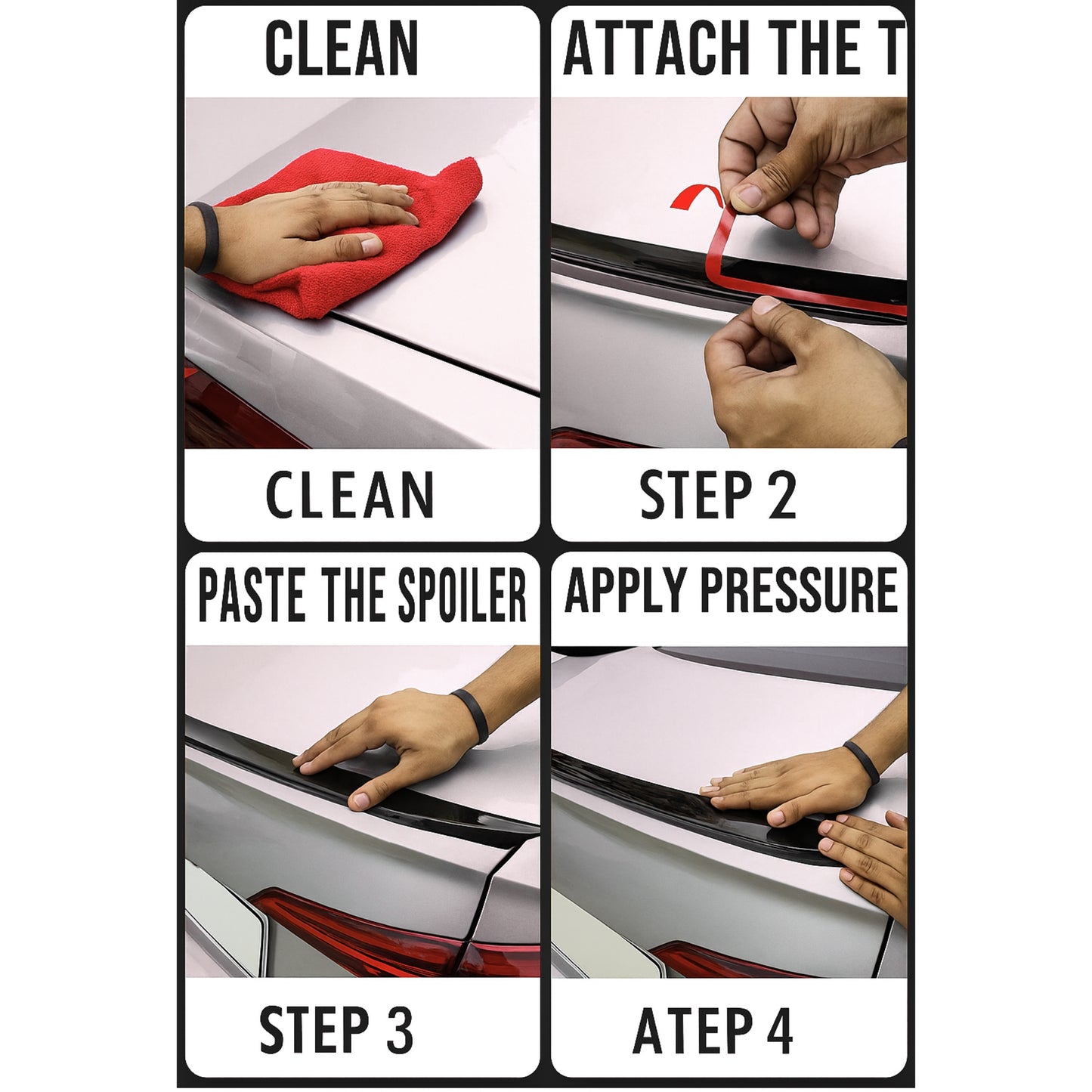 CLEAN

CLEAN

ATTACH THE T

STEP 2

PASTE THE SPOILER

STEP 3

APPLY PRESSURE

ATEP 4