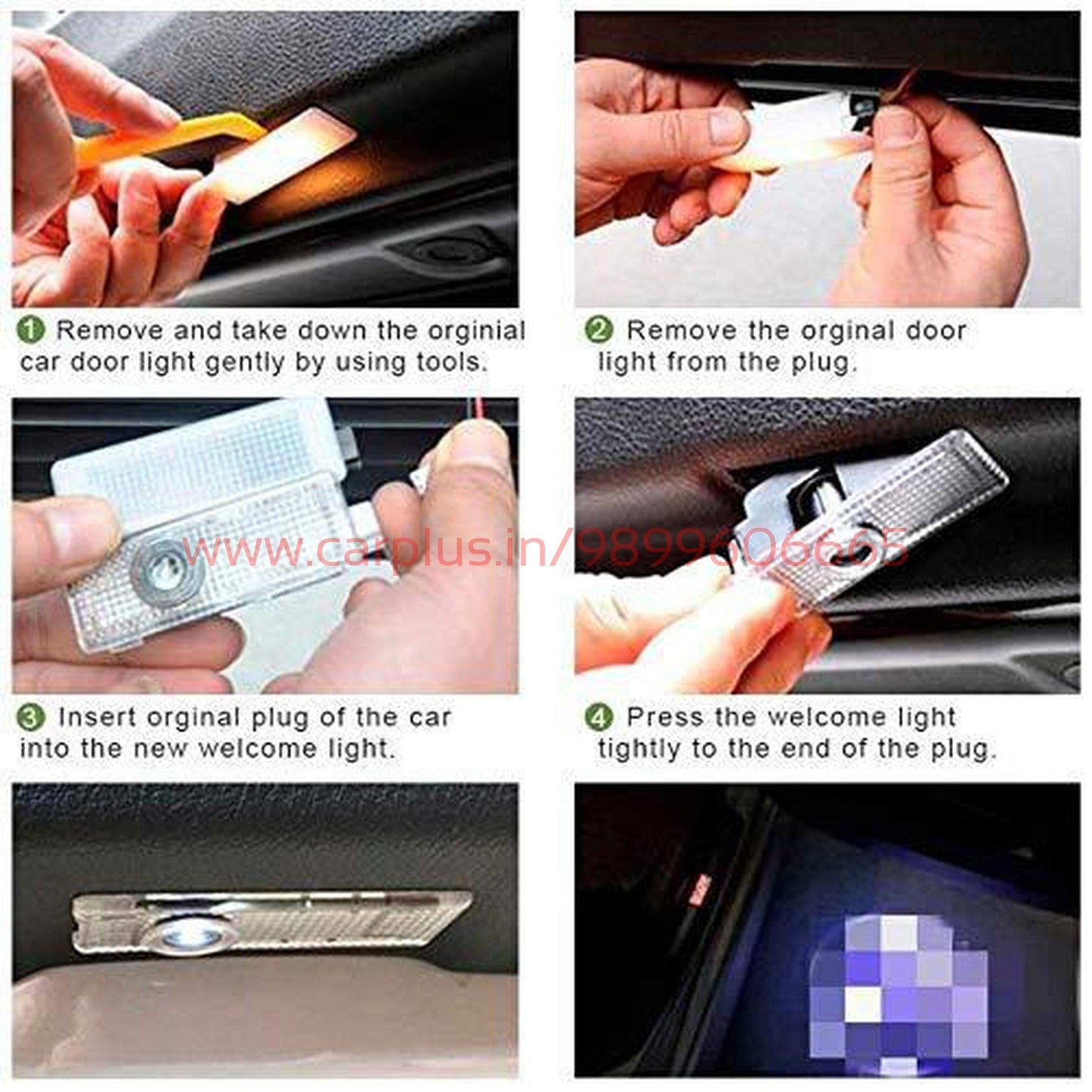 1 Remove and take down the orginial car door light gently by using tools.

2 Remove the orginal door light from the plug.

www.carplus.in/9899606665

3 Insert orginal plug of the car into the new welcome light.

4 Press the welcome light tightly to the end of the plug.