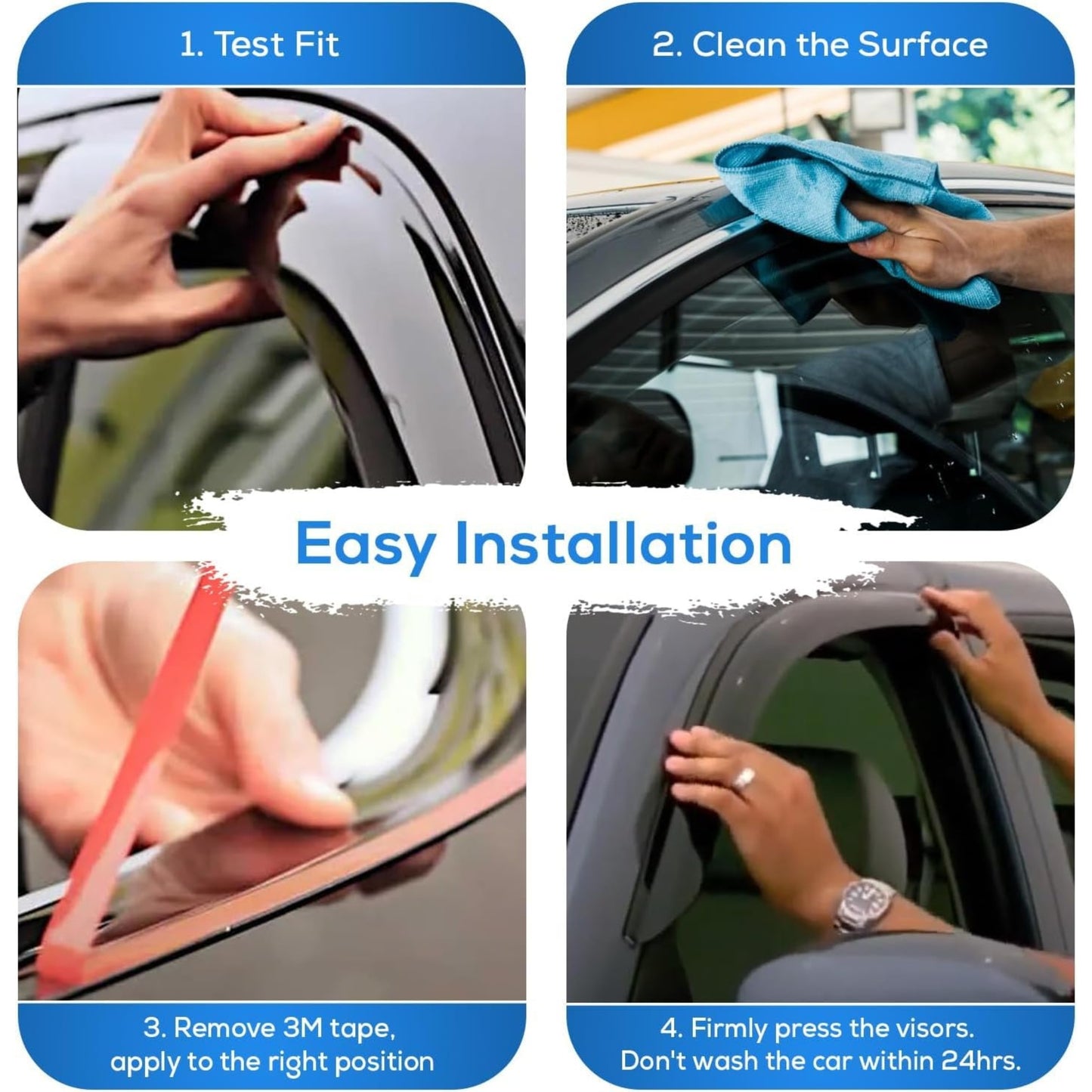 1. Test Fit

2. Clean the Surface

Easy Installation

3. Remove 3M tape, apply to the right position

4. Firmly press the visors. Don't wash the car within 24hrs.