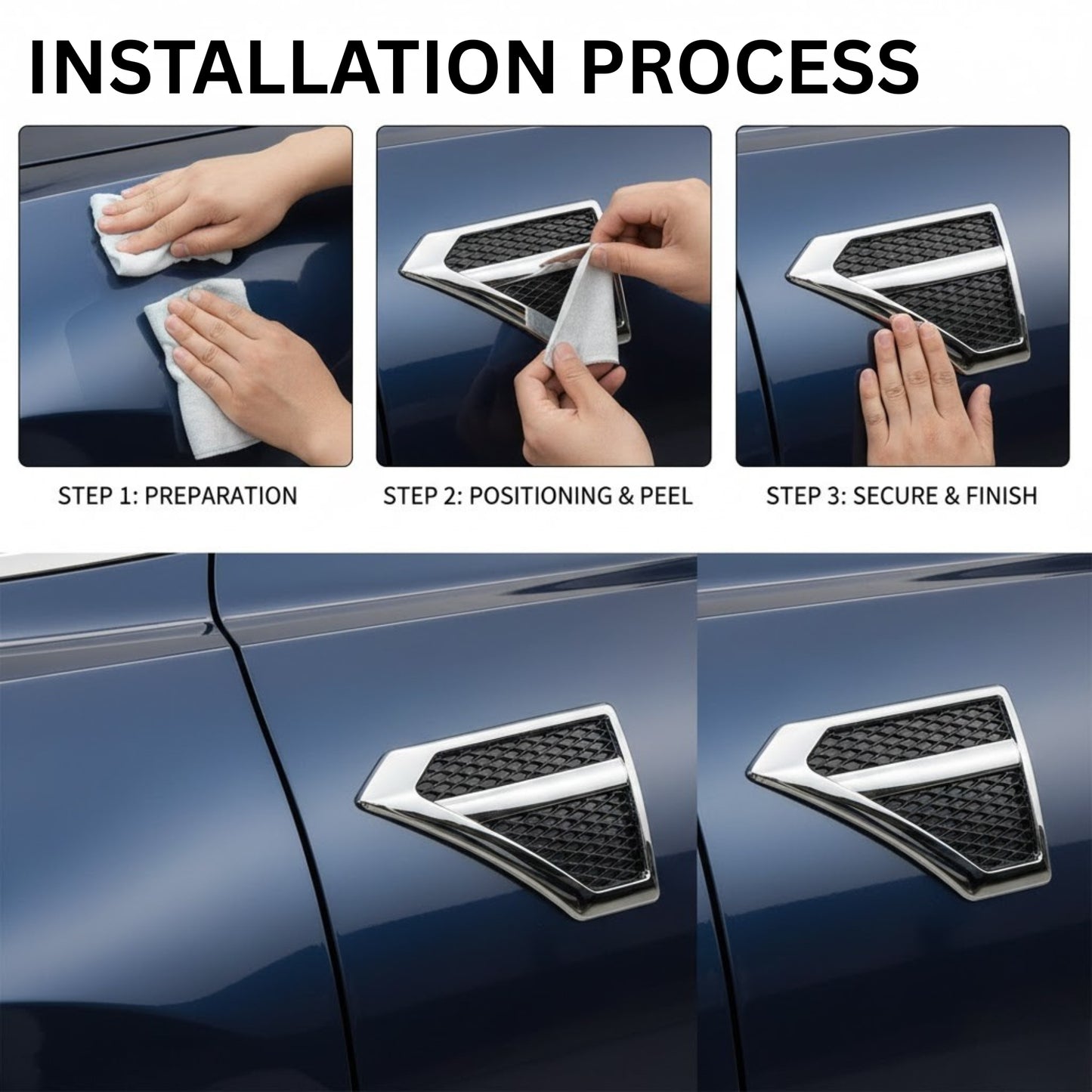 INSTALLATION PROCESS

STEP 1: PREPARATION

STEP 2: POSITIONING & PEEL

STEP 3: SECURE & FINISH