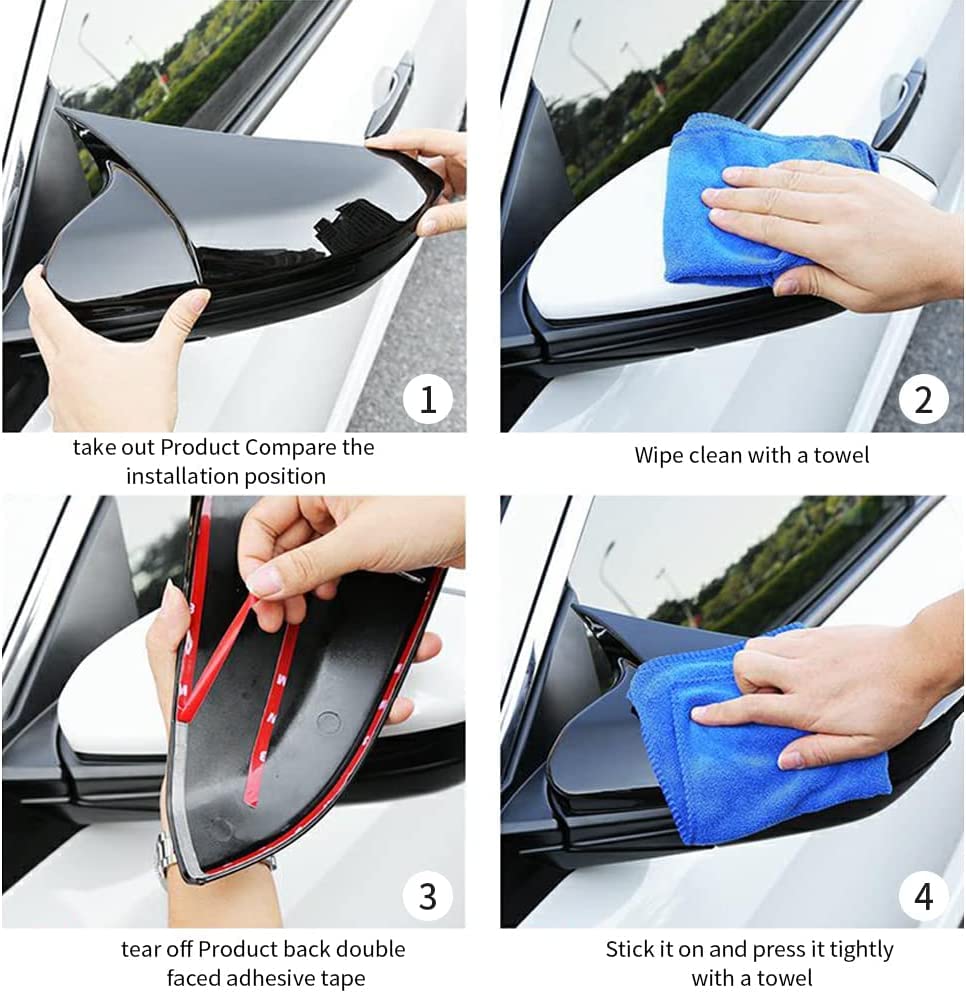 1

take out Product Compare the installation position

2

Wipe clean with a towel

3

tear off Product back double faced adhesive tape

4

Stick it on and press it tightly with a towel