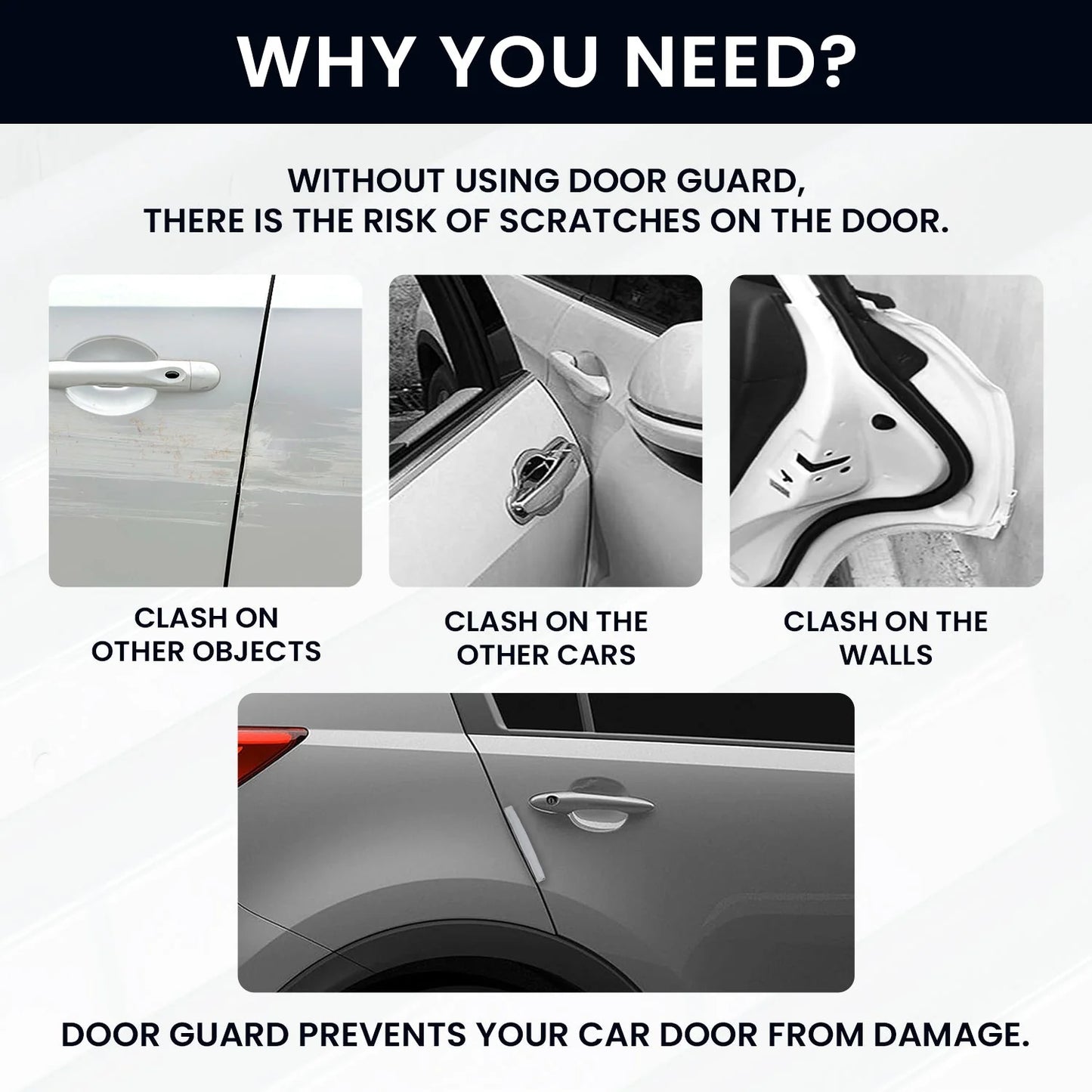 WHY YOU NEED?

WITHOUT USING DOOR GUARD, THERE IS THE RISK OF SCRATCHES ON THE DOOR.

CLASH ON OTHER OBJECTS

CLASH ON THE OTHER CARS

CLASH ON THE WALLS

DOOR GUARD PREVENTS YOUR CAR DOOR FROM DAMAGE.