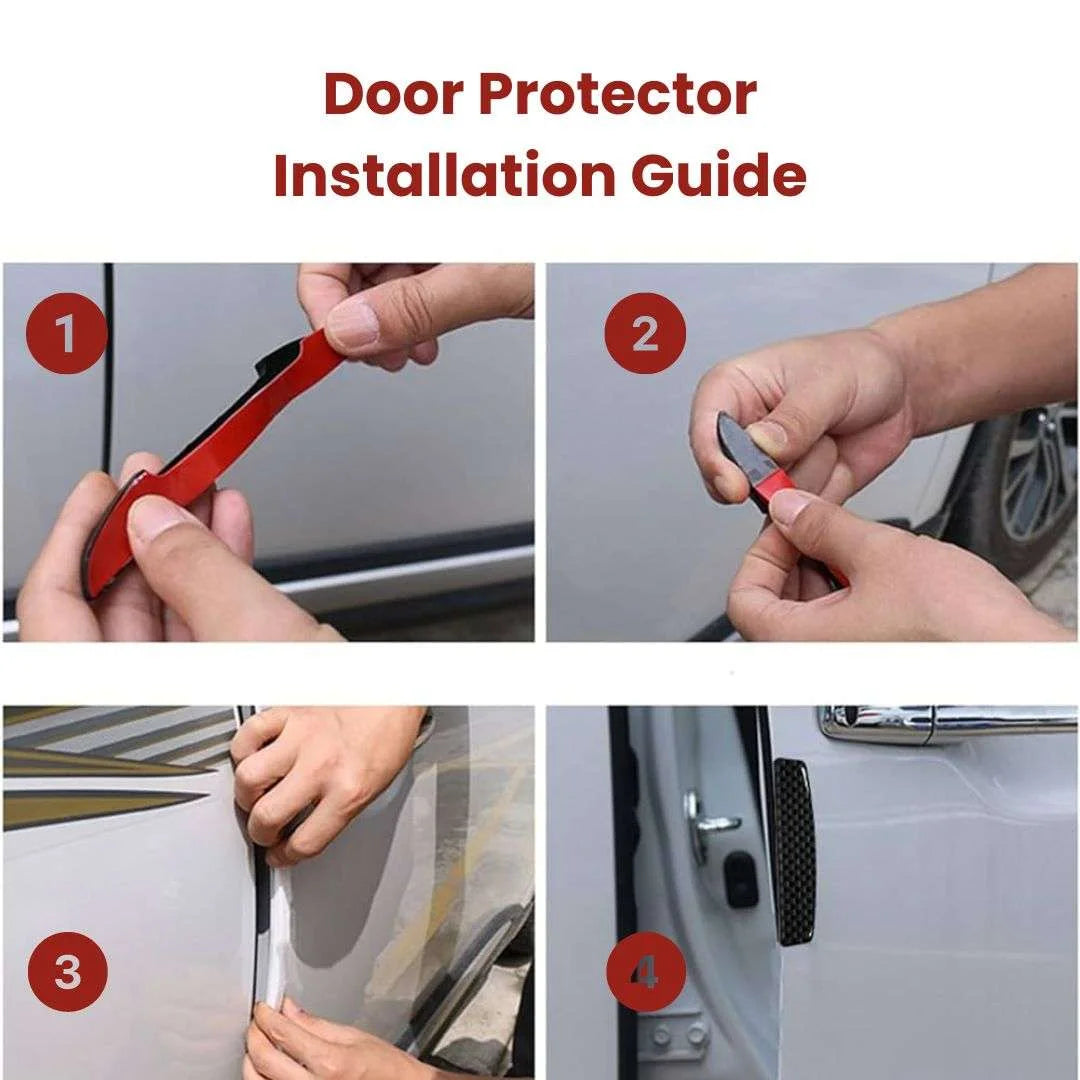 Door Protector
Installation Guide

1

2

3

4